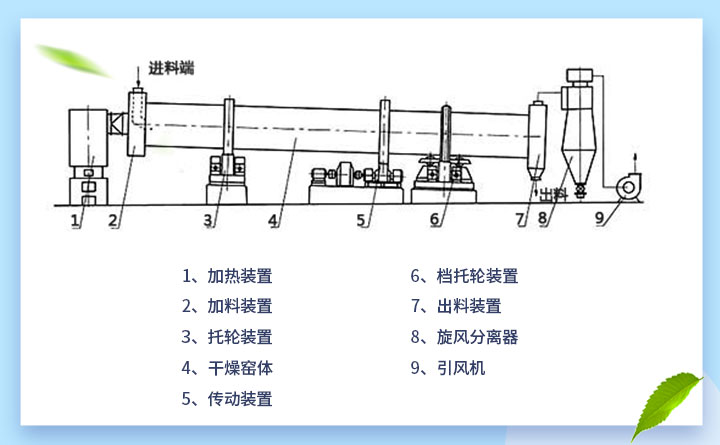 进料端

出料

1 2 3 4 5 6 7 8 9

1、加热装置
2、加料装置
3、托轮装置
4、干燥窑体
5、传动装置

6、档托轮装置
7、出料装置
8、旋风分离器
9、引风机